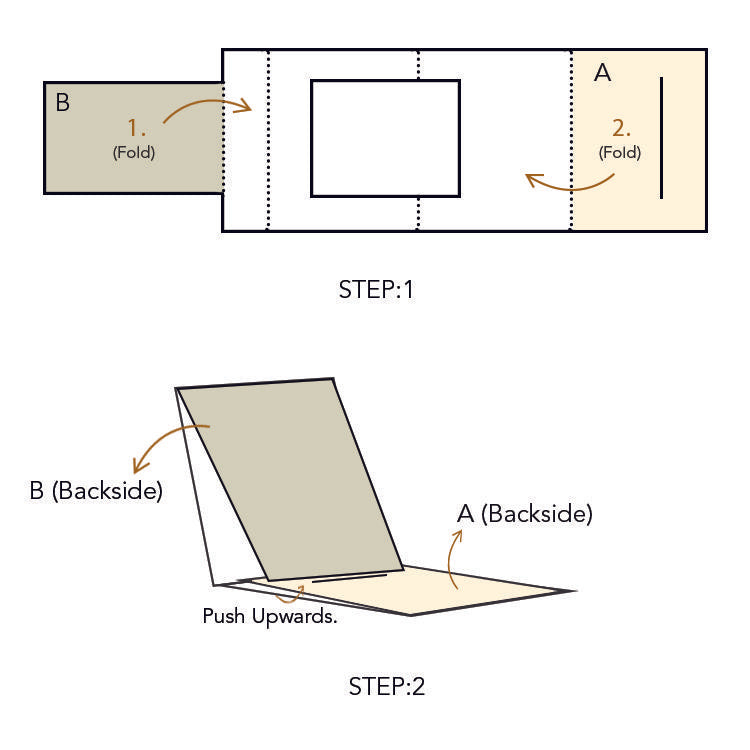 B

1.
(Fold)

A

2.
(Fold)

STEP:1

B (Backside)

A (Backside)

Push Upwards.

STEP:2